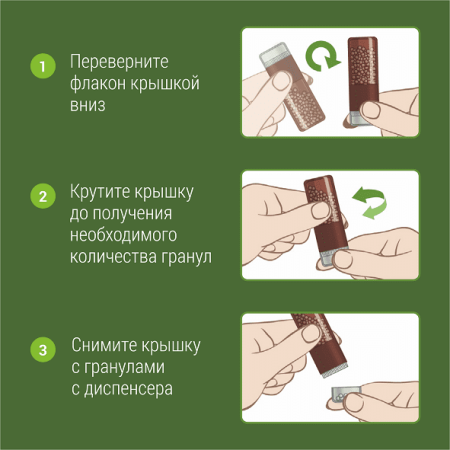 1 Переверните флакон крышкой вниз

2 Крутите крышку до получения необходимого количества гранул

3 Снимите крышку с гранулами с диспенсера