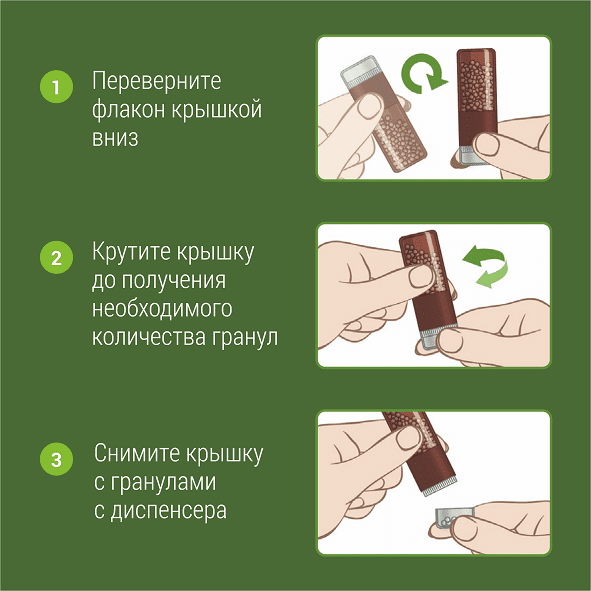 1 Переверните флакон крышкой вниз

2 Крутите крышку до получения необходимого количества гранул

3 Снимите крышку с гранулами с диспенсера